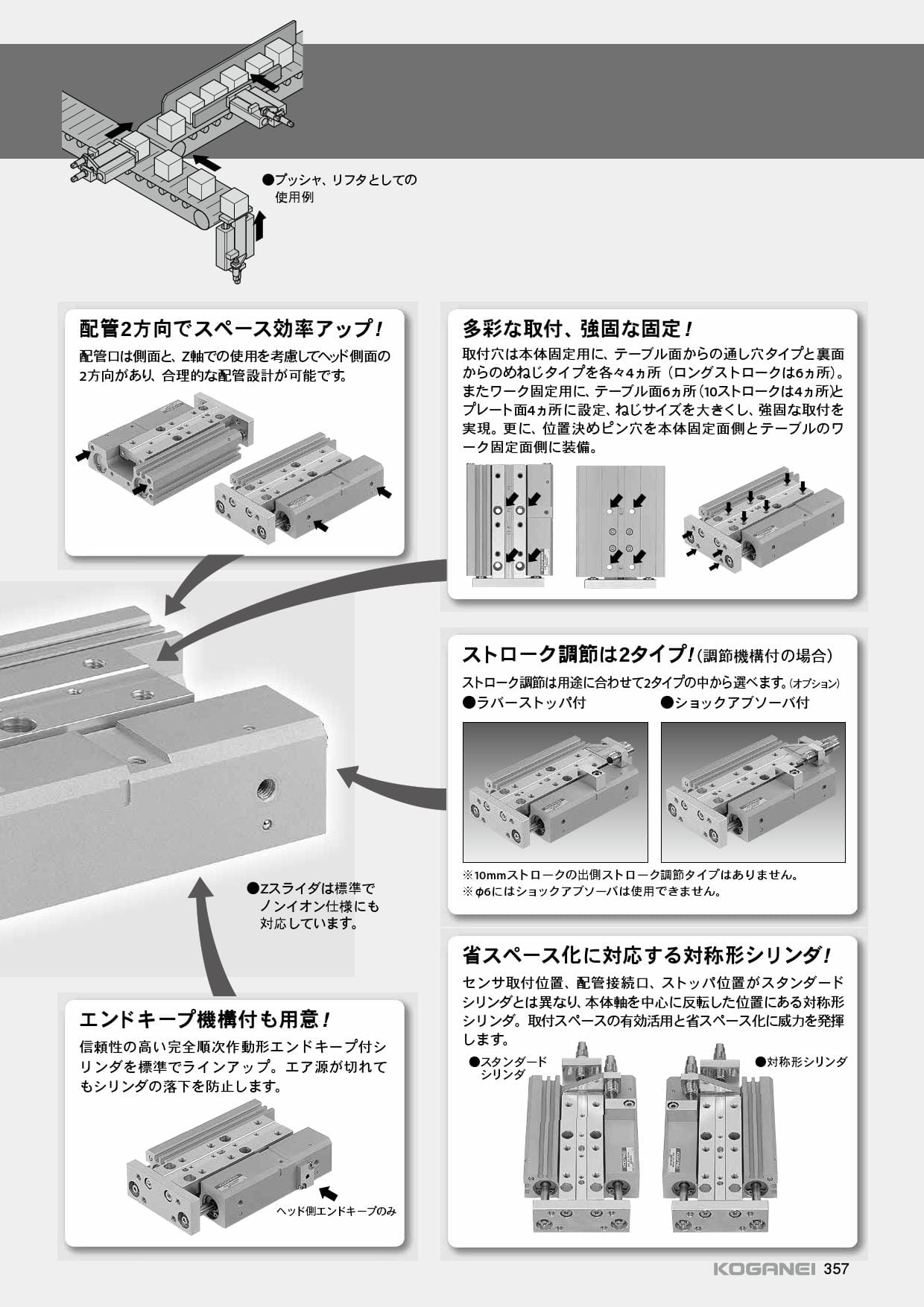 ●プッシャ、リフタとしての使用例

配管2方向でスペース効率アップ!

配管口は側面と、Z軸での使用を考慮してヘッド側面の2方向があり、合理的な配管設計が可能です。

多彩な取付、強固な固定!

取付穴は本体固定用に、テーブル面からの通し穴タイプと裏面からのめねじタイプを各々4ヵ所（ロングストロークは6ヵ所）。またワーク固定用に、テーブル面6ヵ所（10ストロークは4ヵ所）とプレート面4ヵ所に設定、ねじサイズを大きくし、強固な取付を実現。更に、位置決めピン穴を本体固定面側とテーブルのワーク固定面側に装備。

ストローク調節は2タイプ!（調節機構付の場合）

ストローク調節は用途に合わせて2タイプの中から選べます。（オプション）

●ラバーストッパ付

●ショックアブソーバ付

※10mmストロークの出側ストローク調節タイプはありません。
※φ6にはショックアブソーバは使用できません。

●Zスライダは標準でノンイオン仕様にも対応しています。

省スペース化に対応する対称形シリンダ!

センサ取付位置、配管接続口、ストッパ位置がスタンダードシリンダとは異なり、本体軸を中心に反転した位置にある対称形シリンダ。取付スペースの有効活用と省スペース化に威力を発揮します。

●スタンダードシリンダ

●対称形シリンダ

エンドキープ機構付も用意!

信頼性の高い完全順次作動形エンドキープ付シリンダを標準でラインアップ。エア源が切れてもシリンダの落下を防止します。

ヘッド側エンドキープのみ

KOGANEI 357